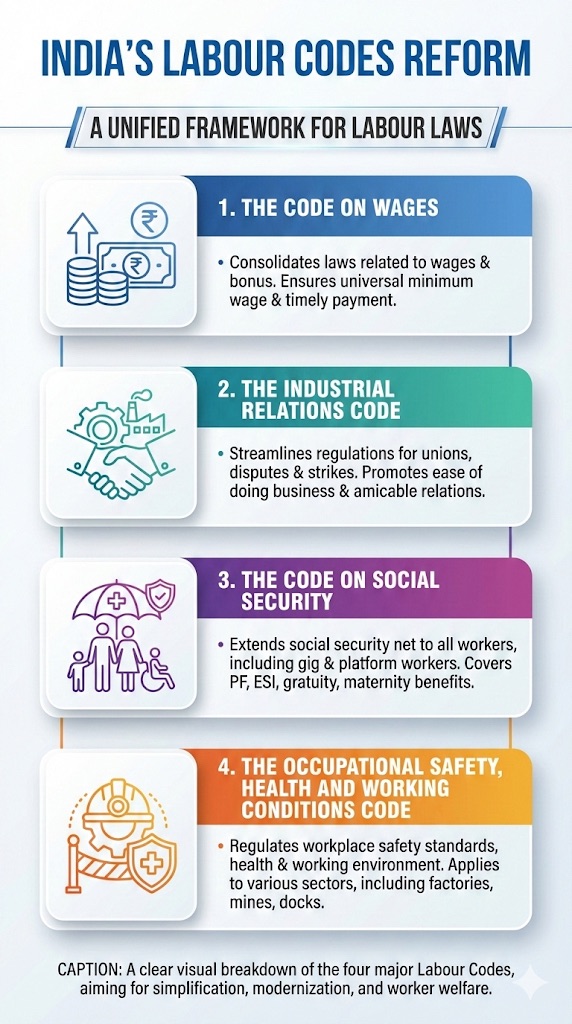 INDIA'S LABOUR CODES REFORM

A UNIFIED FRAMEWORK FOR LABOUR LAWS

₹

₹

1. THE CODE ON WAGES

• Consolidates laws related to wages & bonus. Ensures universal minimum wage & timely payment.

2. THE INDUSTRIAL RELATIONS CODE

• Streamlines regulations for unions, disputes & strikes. Promotes ease of doing business & amicable relations.

3. THE CODE ON SOCIAL SECURITY

• Extends social security net to all workers, including gig & platform workers. Covers PF, ESI, gratuity, maternity benefits.

4. THE OCCUPATIONAL SAFETY, HEALTH AND WORKING CONDITIONS CODE

• Regulates workplace safety standards, health & working environment. Applies to various sectors, including factories, mines, docks.

CAPTION: A clear visual breakdown of the four major Labour Codes, aiming for simplification, modernization, and worker welfare.